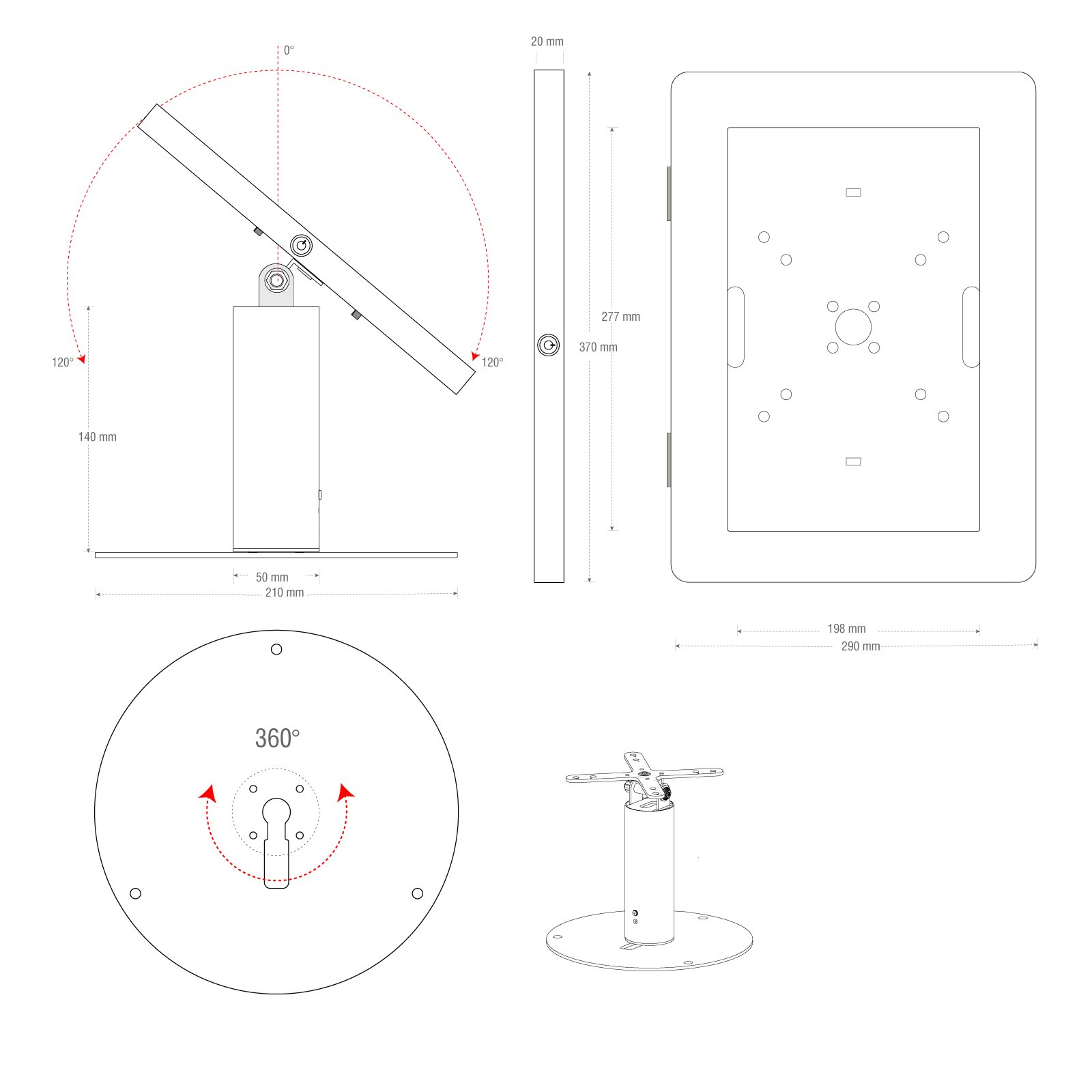 0°

120°

120°

140 mm

50 mm

210 mm

20 mm

277 mm

370 mm

198 mm

290 mm

360°