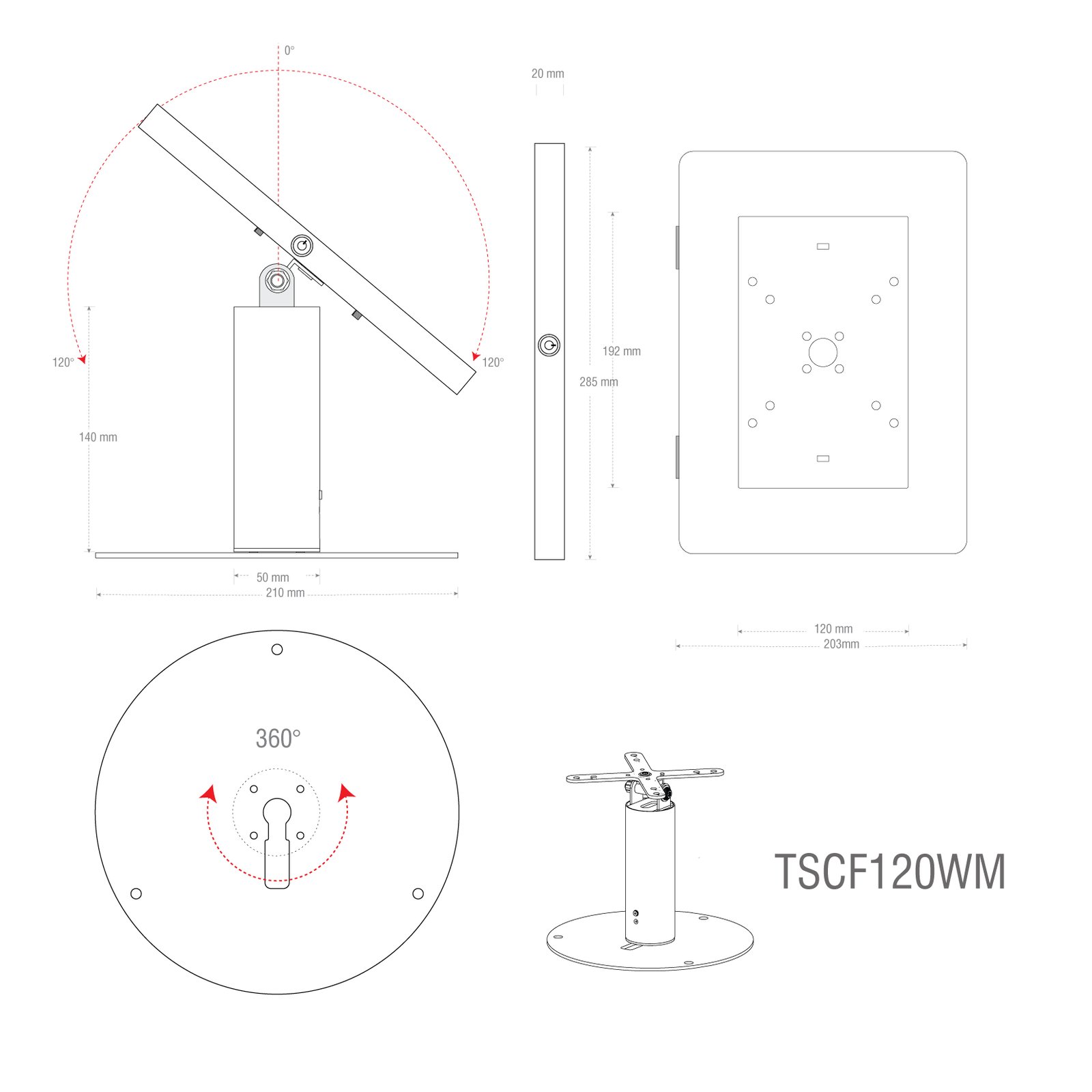 0°

120°

120°

140 mm

50 mm

210 mm

20 mm

192 mm

285 mm

120 mm

203mm

360°

TSCF120WM